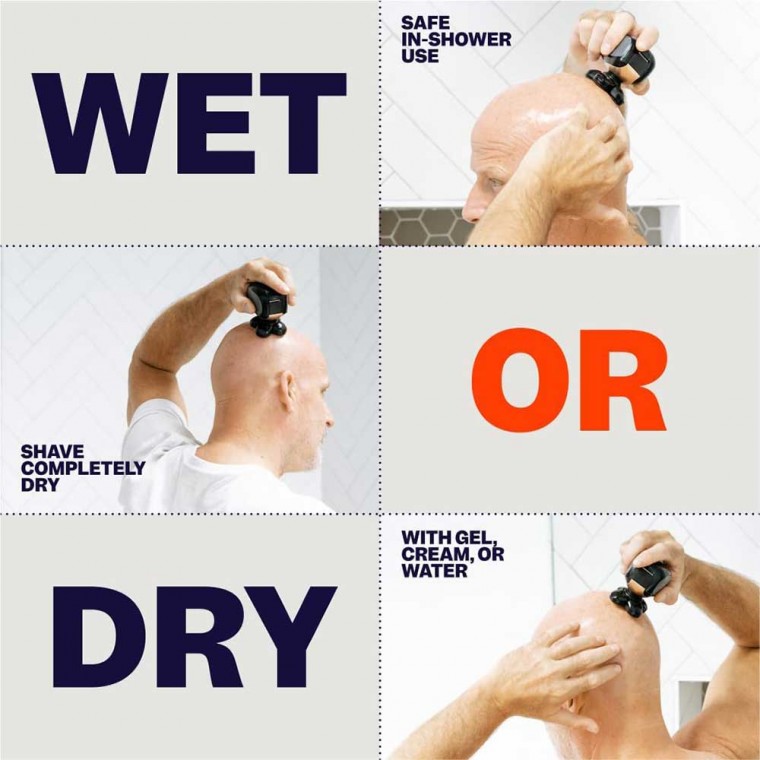 WET

SAFE IN-SHOWER USE

SHAVE COMPLETELY DRY

OR

DRY

WITH GEL, CREAM, OR WATER