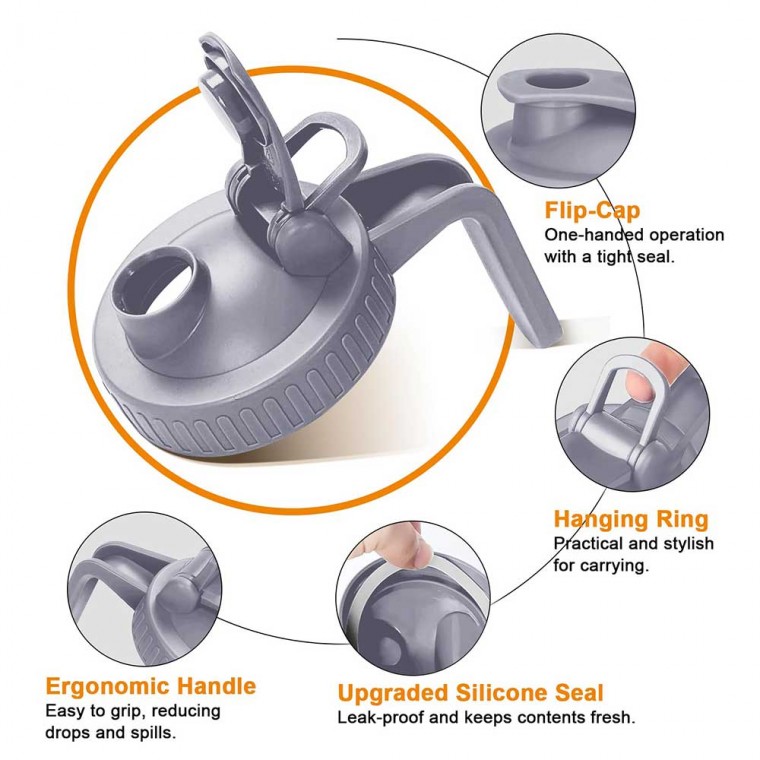 Flip-Cap
One-handed operation with a tight seal.

Hanging Ring
Practical and stylish for carrying.

Ergonomic Handle
Easy to grip, reducing drops and spills.

Upgraded Silicone Seal
Leak-proof and keeps contents fresh.